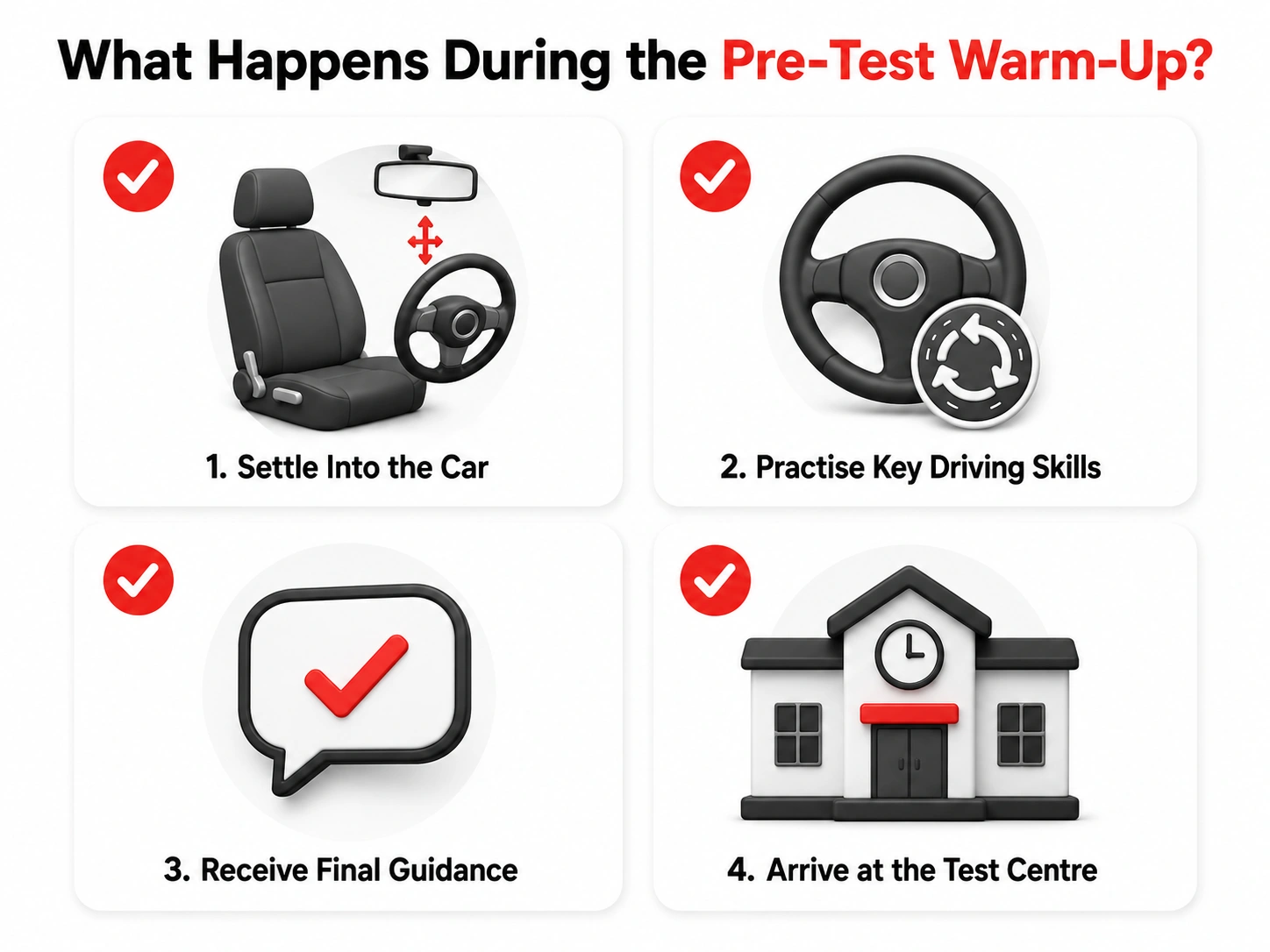 What Happens During the Pre-Test Warm-Up?

1. Settle Into the Car

2. Practise Key Driving Skills

3. Receive Final Guidance

4. Arrive at the Test Centre